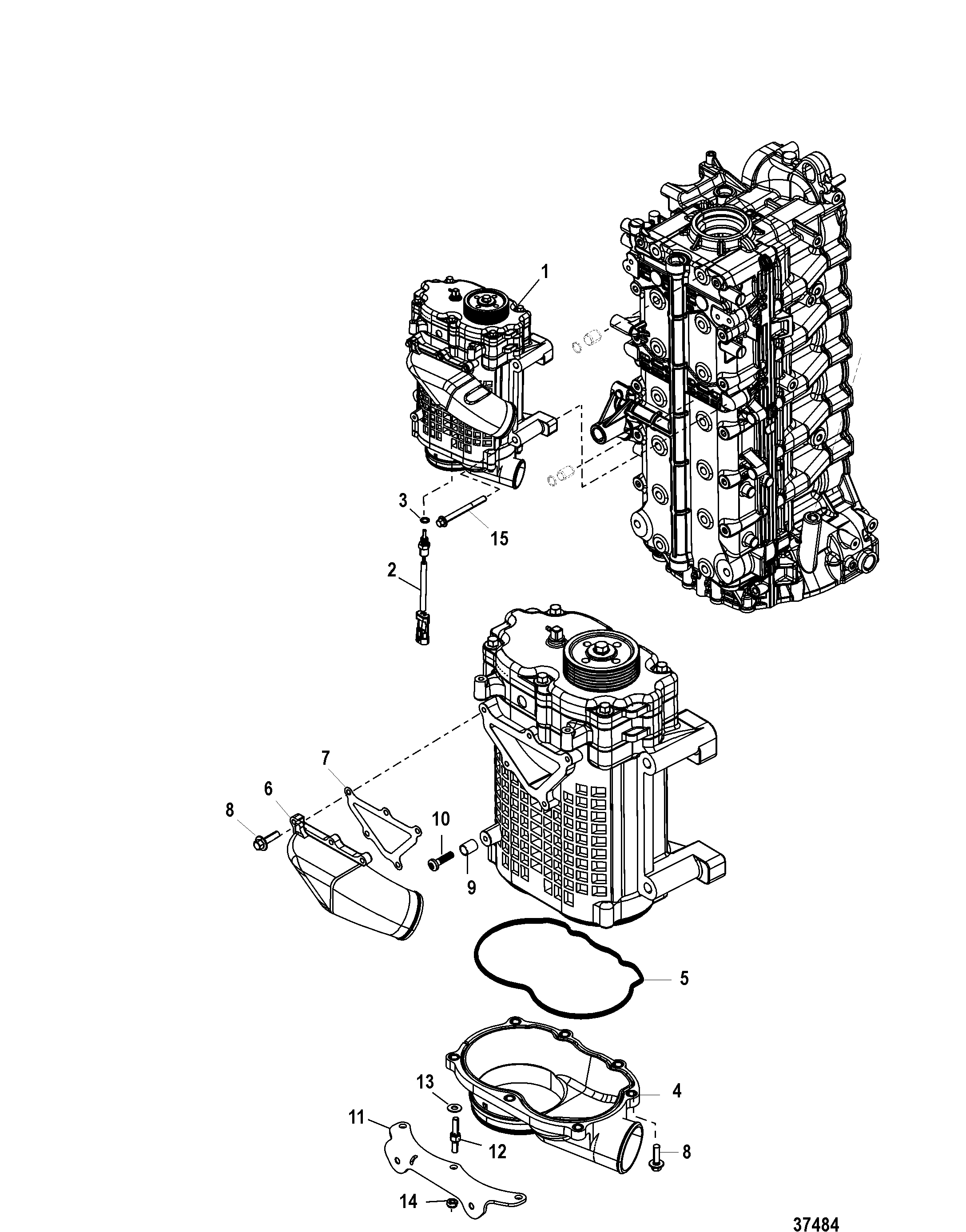 1
3
15
2
7
6
8
10
9
5
13
4
11
12
8
14
37484